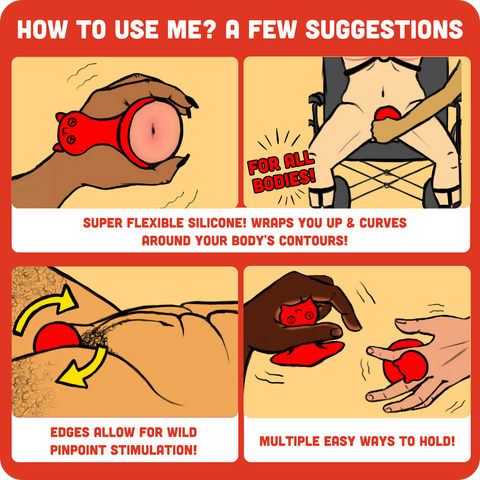 HOW TO USE ME? A FEW SUGGESTIONS

FOR ALL BODIES!

SUPER FLEXIBLE SILICONE! WRAPS YOU UP & CURVES AROUND YOUR BODY'S CONTOURS!

EDGES ALLOW FOR WILD PINPOINT STIMULATION!

MULTIPLE EASY WAYS TO HOLD!