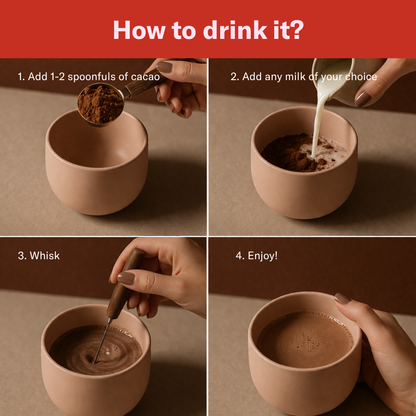 How to drink it?

1. Add 1-2 spoonfuls of cacao

2. Add any milk of your choice

3. Whisk

4. Enjoy!