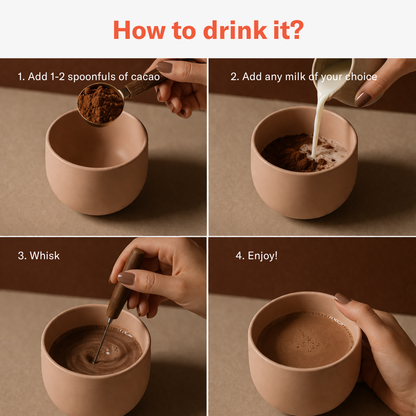 How to drink it?

1. Add 1-2 spoonfuls of cacao

2. Add any milk of your choice

3. Whisk

4. Enjoy!